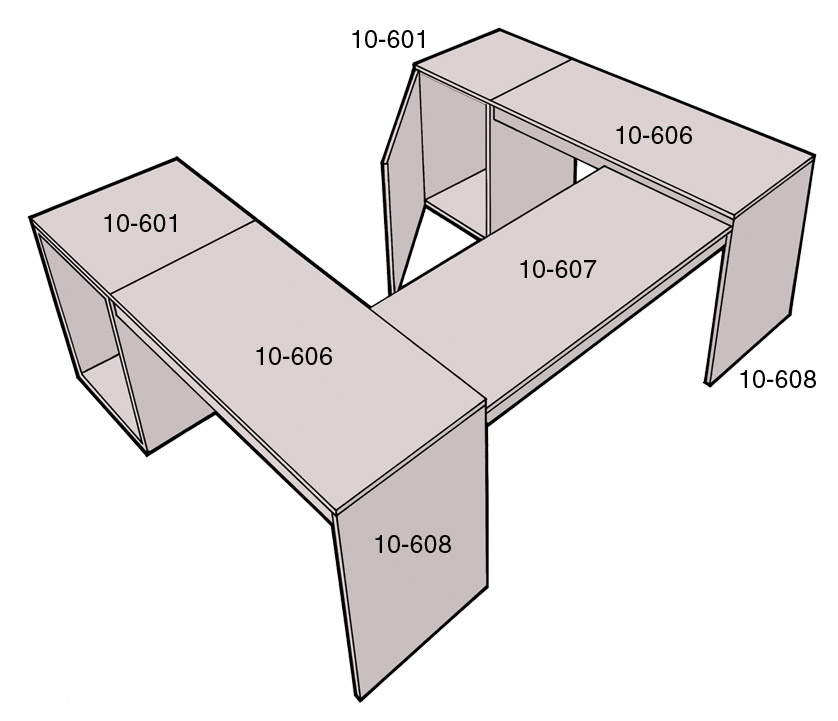 10-601
10-606
10-601
10-607
10-606
10-608
10-608