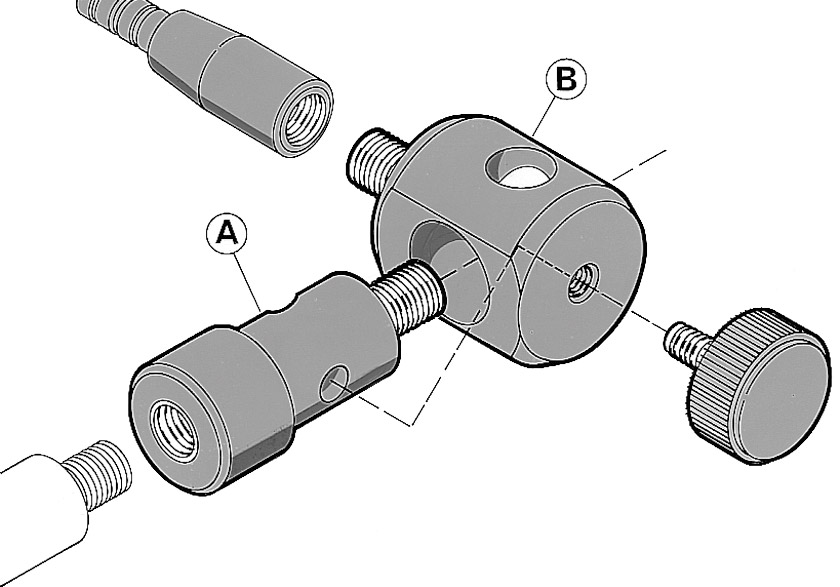 B

A